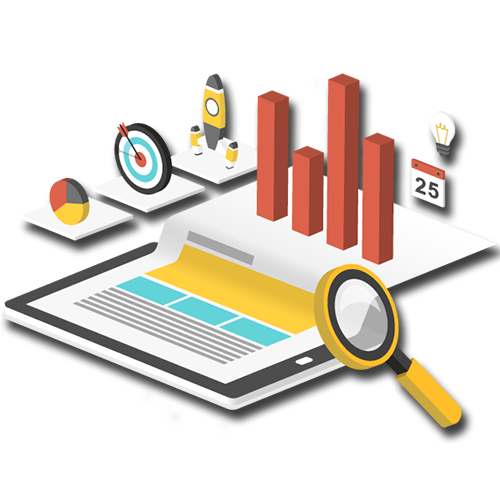 25